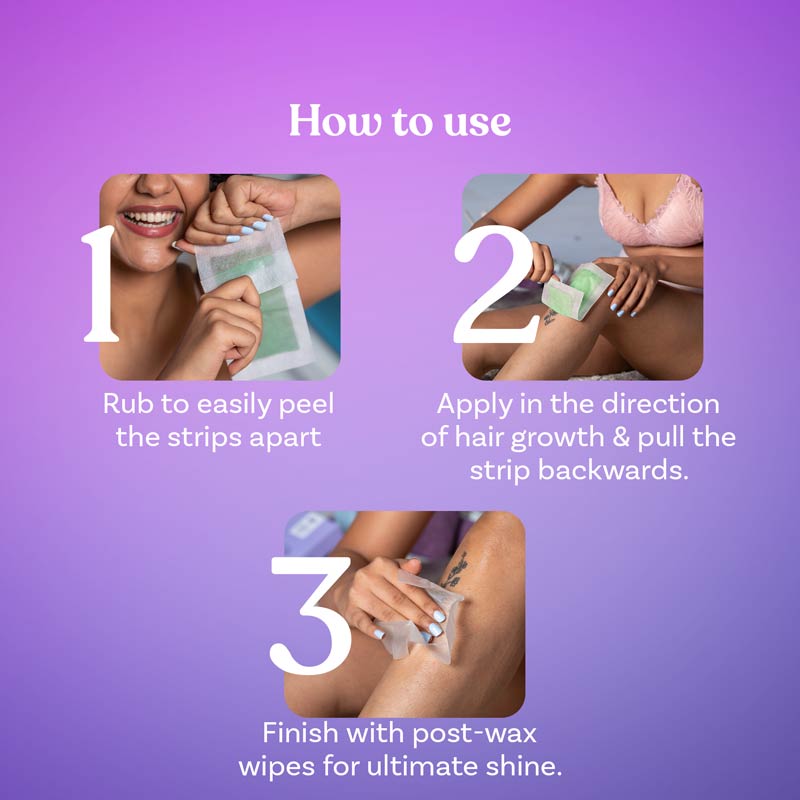 How to use

1

Rub to easily peel the strips apart

2

Apply in the direction of hair growth & pull the strip backwards.

3

Finish with post-wax wipes for ultimate shine.