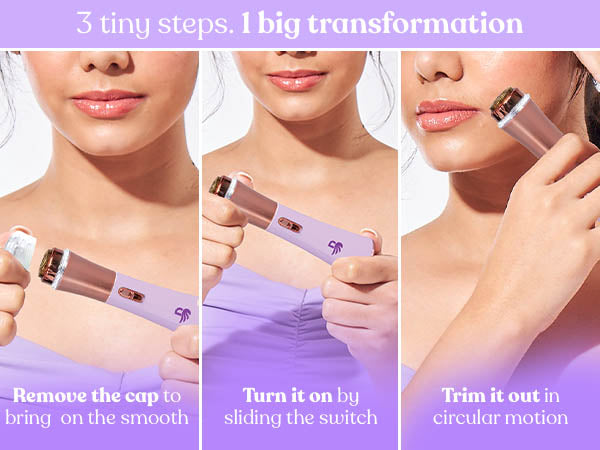 3 tiny steps. 1 big transformation

Remove the cap to bring on the smooth

Turn it on by sliding the switch

Trim it out in circular motion